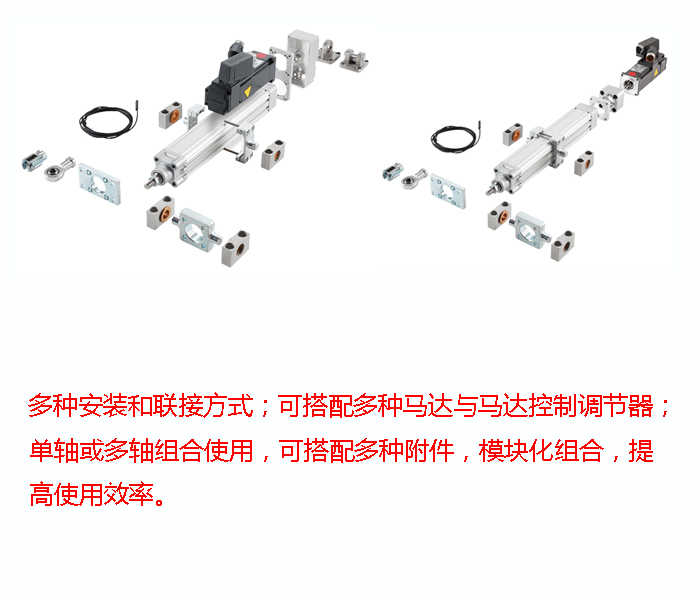 多种安装和联接方式；可搭配多种马达与马达控制调节器；单轴或多轴组合使用，可搭配多种附件，模块化组合，提高使用效率。